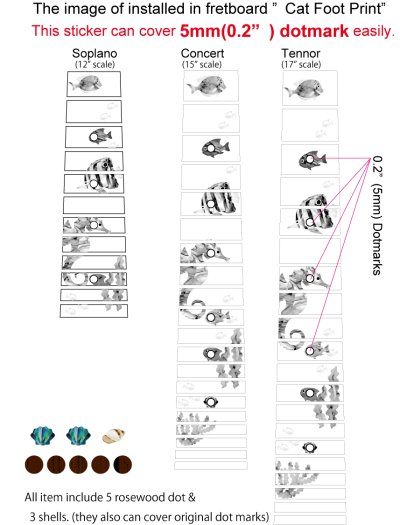 The image of installed in fretboard " Cat Foot Print"
This sticker can cover 5mm(0.2" ) dotmark easily.

Soplano
(12" scale)

Concert
(15" scale)

Tennor
(17" scale)

0.2" (5mm) Dotmarks

All item include 5 rosewood dot & 3 shells. (they also can cover original dot marks)